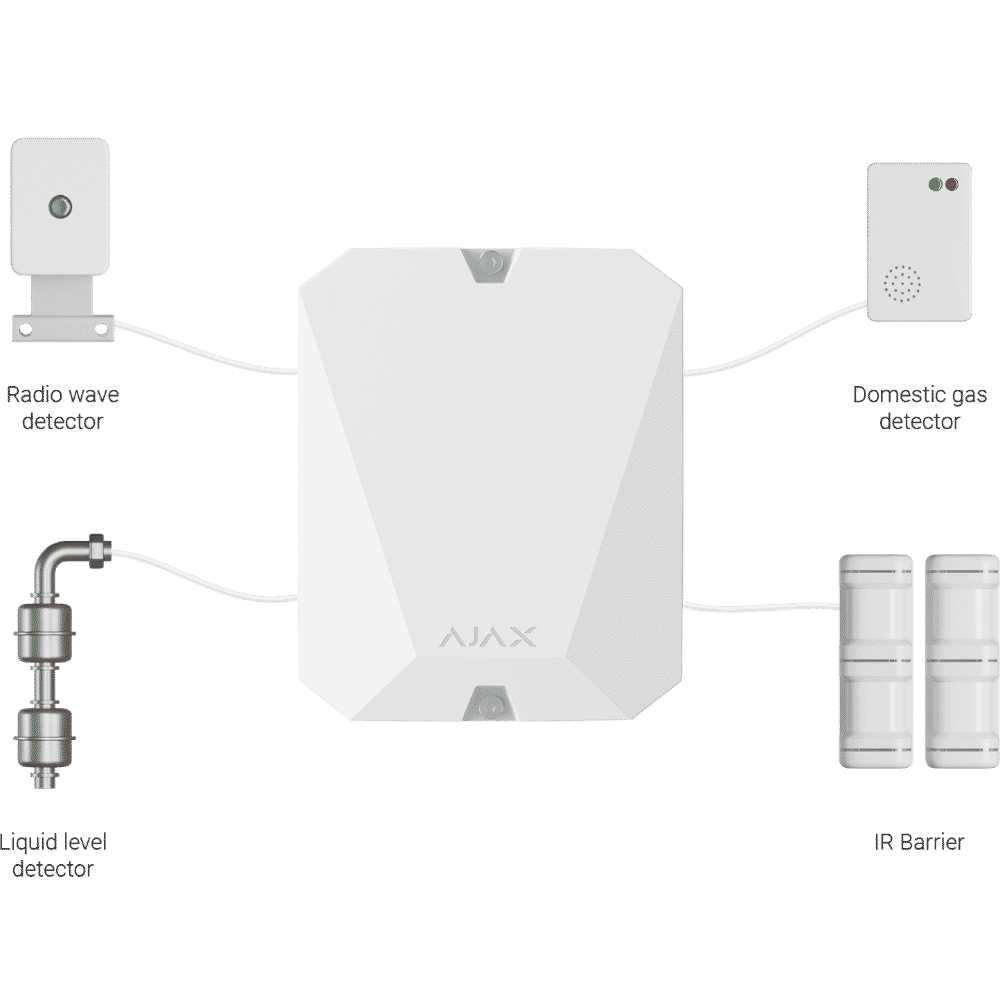 Radio wave detector

Domestic gas detector

AJAX

Liquid level detector

IR Barrier